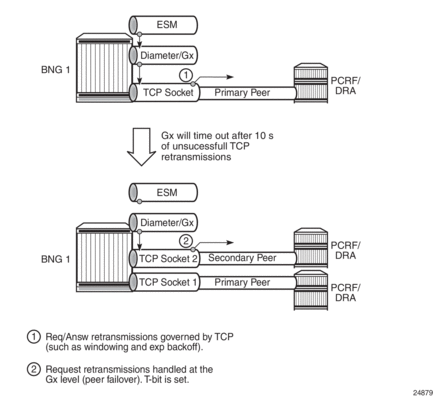 ESM

Diameter/Gx

BNG 1

1

TCP Socket

Primary Peer

PCRF/ DRA

Gx will time out after 10 s of unsucessfull TCP retransmissions

ESM

Diameter/Gx

2

BNG 1

TCP Socket 2

Secondary Peer

PCRF/ DRA

TCP Socket 1

Primary Peer

PCRF/ DRA

1 Req/Answ retransmissions governed by TCP (such as windowing and exp backoff).

2 Request retransmissions handled at the Gx level (peer failover). T-bit is set.

24879