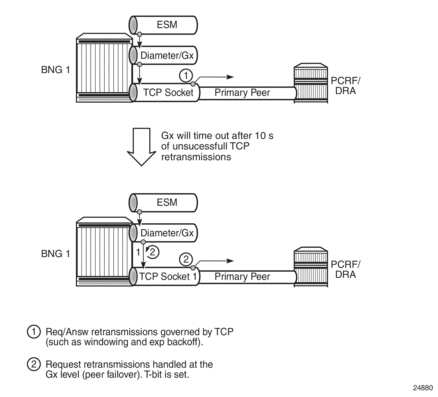 ESM

Diameter/Gx

BNG 1

1

TCP Socket

Primary Peer

PCRF/ DRA

Gx will time out after 10 s of unsucessfull TCP retransmissions

ESM

Diameter/Gx

BNG 1

1

2

2

TCP Socket 1

Primary Peer

PCRF/ DRA

1 Req/Answ retransmissions governed by TCP (such as windowing and exp backoff).

2 Request retransmissions handled at the Gx level (peer failover). T-bit is set.

24880