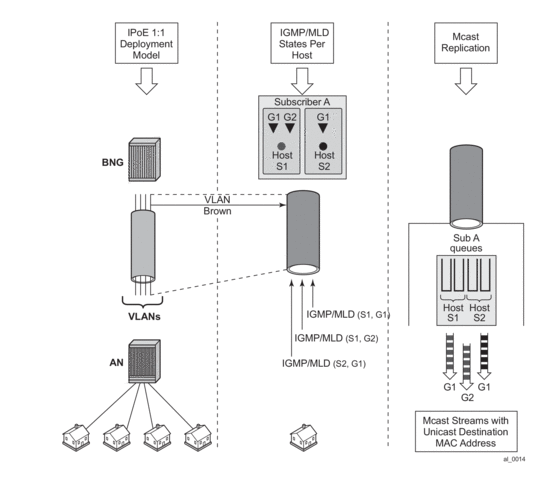 IPoE 1:1 Deployment Model

BNG

VLANs

AN

IGMP/MLD States Per Host

Subscriber A

G1 G2

Host S1

G1

Host S2

VLAN Brown

IGMP/MLD (S1, G1)

IGMP/MLD (S1, G2)

IGMP/MLD (S2, G1)

Mcast Replication

Sub A queues

Host S1

Host S2

G1

G2

G1

Mcast Streams with Unicast Destination MAC Address

al_0014