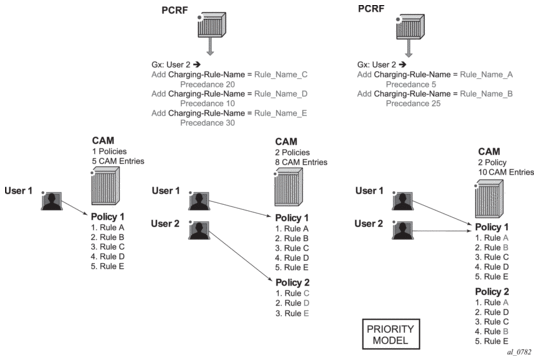 PCRF

Gx: User 2 →
Add Charging-Rule-Name = Rule_Name_C
Precedance 20
Add Charging-Rule-Name = Rule_Name_D
Precedance 10
Add Charging-Rule-Name = Rule_Name_E
Precedance 30

PCRF

Gx: User 2 →
Add Charging-Rule-Name = Rule_Name_A
Precedance 5
Add Charging-Rule-Name = Rule_Name_B
Precedance 25

CAM
1 Policies
5 CAM Entries

User 1

Policy 1
1. Rule A
2. Rule B
3. Rule C
4. Rule D
5. Rule E

CAM
2 Policies
8 CAM Entries

User 1

User 2

Policy 1
1. Rule A
2. Rule B
3. Rule C
4. Rule D
5. Rule E

Policy 2
1. Rule C
2. Rule D
3. Rule E

CAM
2 Policy
10 CAM Entries

User 1

User 2

Policy 1
1. Rule A
2. Rule B
3. Rule C
4. Rule D
5. Rule E

Policy 2
1. Rule A
2. Rule D
3. Rule C
4. Rule B
5. Rule E

PRIORITY MODEL

al_0782