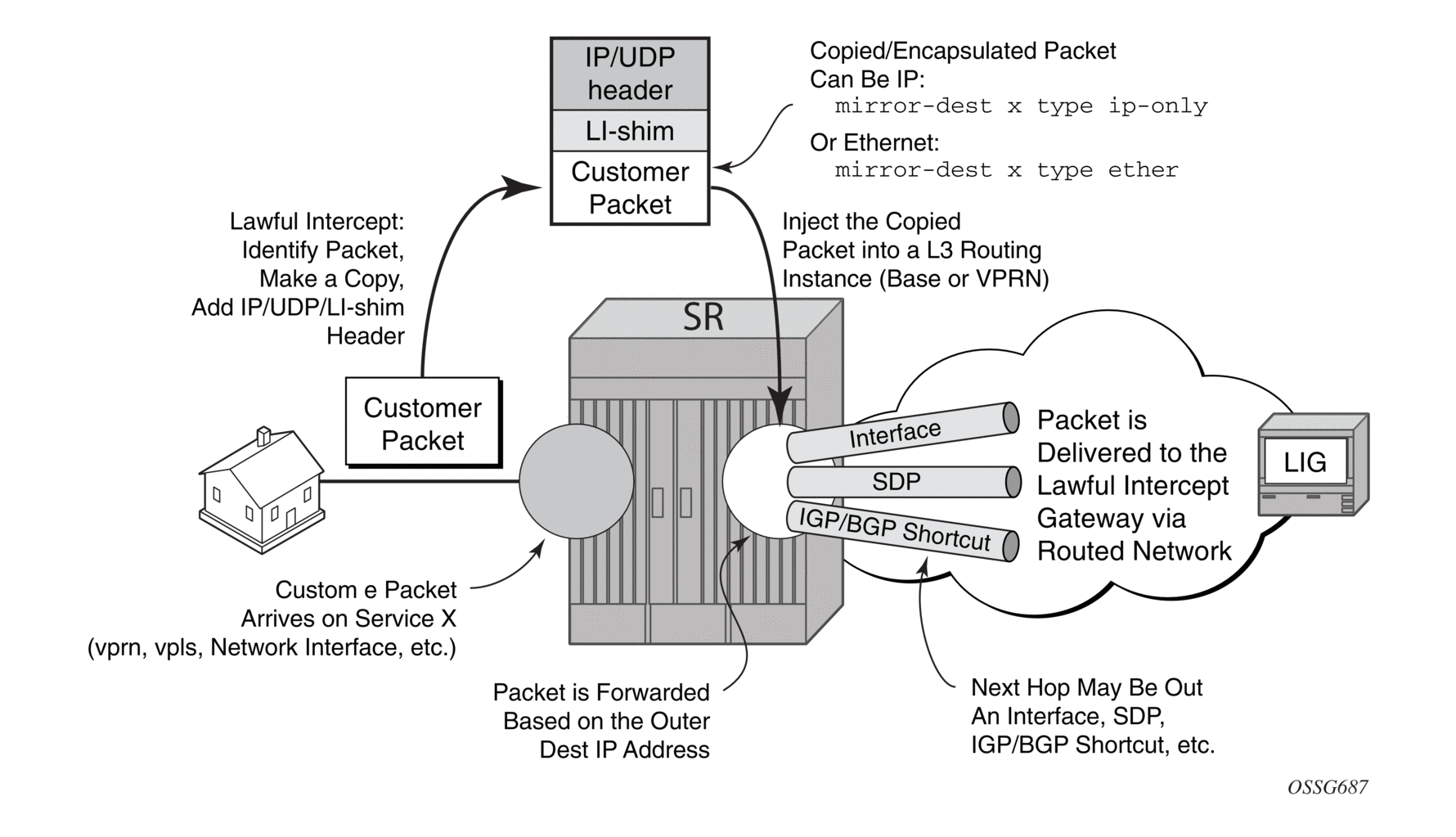 IP/UDP header

LI-shim

Customer Packet

Copied/Encapsulated Packet Can Be IP:
mirror-dest x type ip-only

Or Ethernet:
mirror-dest x type ether

Lawful Intercept: Identify Packet, Make a Copy, Add IP/UDP/LI-shim Header

Inject the Copied Packet into a L3 Routing Instance (Base or VPRN)

SR

Customer Packet

Interface

SDP

IGP/BGP Shortcut

Packet is Delivered to the Lawful Intercept Gateway via Routed Network

LIG

Custom e Packet Arrives on Service X (vprn, vpls, Network Interface, etc.)

Packet is Forwarded Based on the Outer Dest IP Address

Next Hop May Be Out An Interface, SDP, IGP/BGP Shortcut, etc.

OSSG687